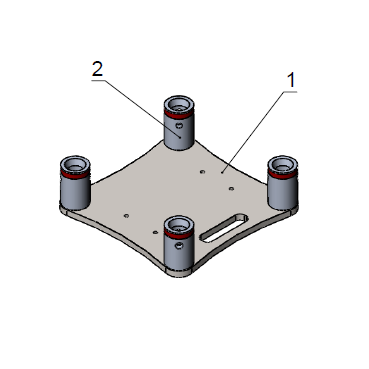 2

1